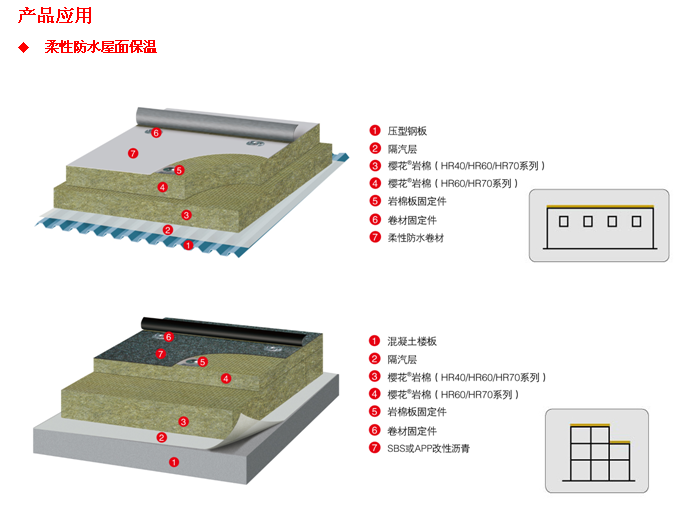 产品应用

◆ 柔性防水屋面保温

6
7
5
4
3
2
1

1 压型钢板
2 隔汽层
3 樱花®岩棉（HR40/HR60/HR70系列）
4 樱花®岩棉（HR60/HR70系列）
5 岩棉板固定件
6 卷材固定件
7 柔性防水卷材

6
7
5
4
3
2
1

1 混凝土楼板
2 隔汽层
3 樱花®岩棉（HR40/HR60/HR70系列）
4 樱花®岩棉（HR60/HR70系列）
5 岩棉板固定件
6 卷材固定件
7 SBS或APP改性沥青